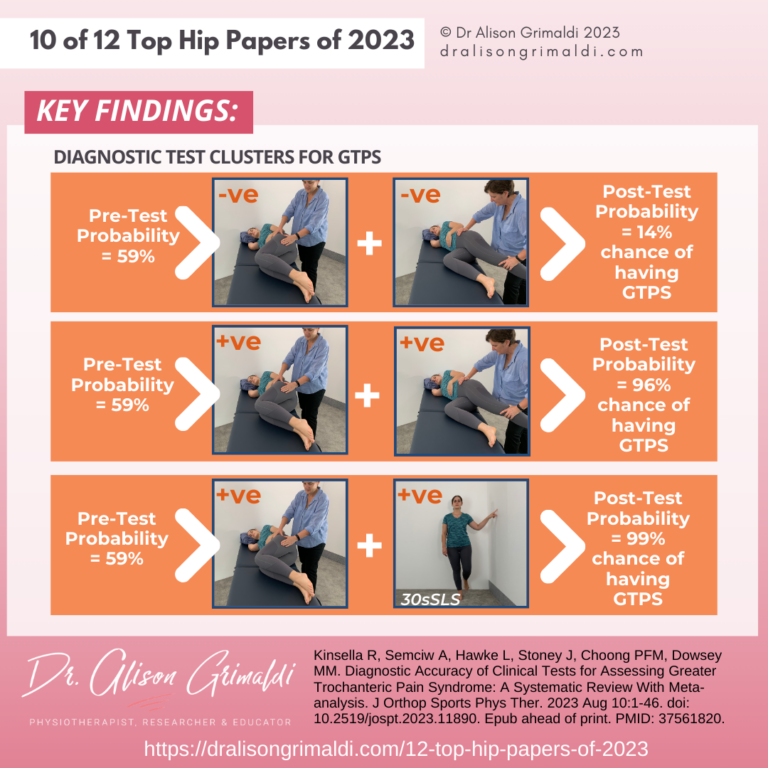 10 of 12 Top Hip Papers of 2023

© Dr Alison Grimaldi 2023
dralisongrimaldi.com

KEY FINDINGS:

DIAGNOSTIC TEST CLUSTERS FOR GTPS

Pre-Test Probability = 59%

-ve

+

-ve

Post-Test Probability = 14% chance of having GTPS

Pre-Test Probability = 59%

+ve

+

+ve

Post-Test Probability = 96% chance of having GTPS

Pre-Test Probability = 59%

+ve

+

+ve

30sSLS

Post-Test Probability = 99% chance of having GTPS

Dr. Alison Grimaldi

PHYSIOTHERAPIST, RESEARCHER & EDUCATOR

Kinsella R, Semciw A, Hawke L, Stoney J, Choong PFM, Dowsey MM. Diagnostic Accuracy of Clinical Tests for Assessing Greater Trochanteric Pain Syndrome: A Systematic Review With Meta-analysis. J Orthop Sports Phys Ther. 2023 Aug 10:1-46. doi: 10.2519/jospt.2023.11890. Epub ahead of print. PMID: 37561820.

https://dralisongrimaldi.com/12-top-hip-papers-of-2023